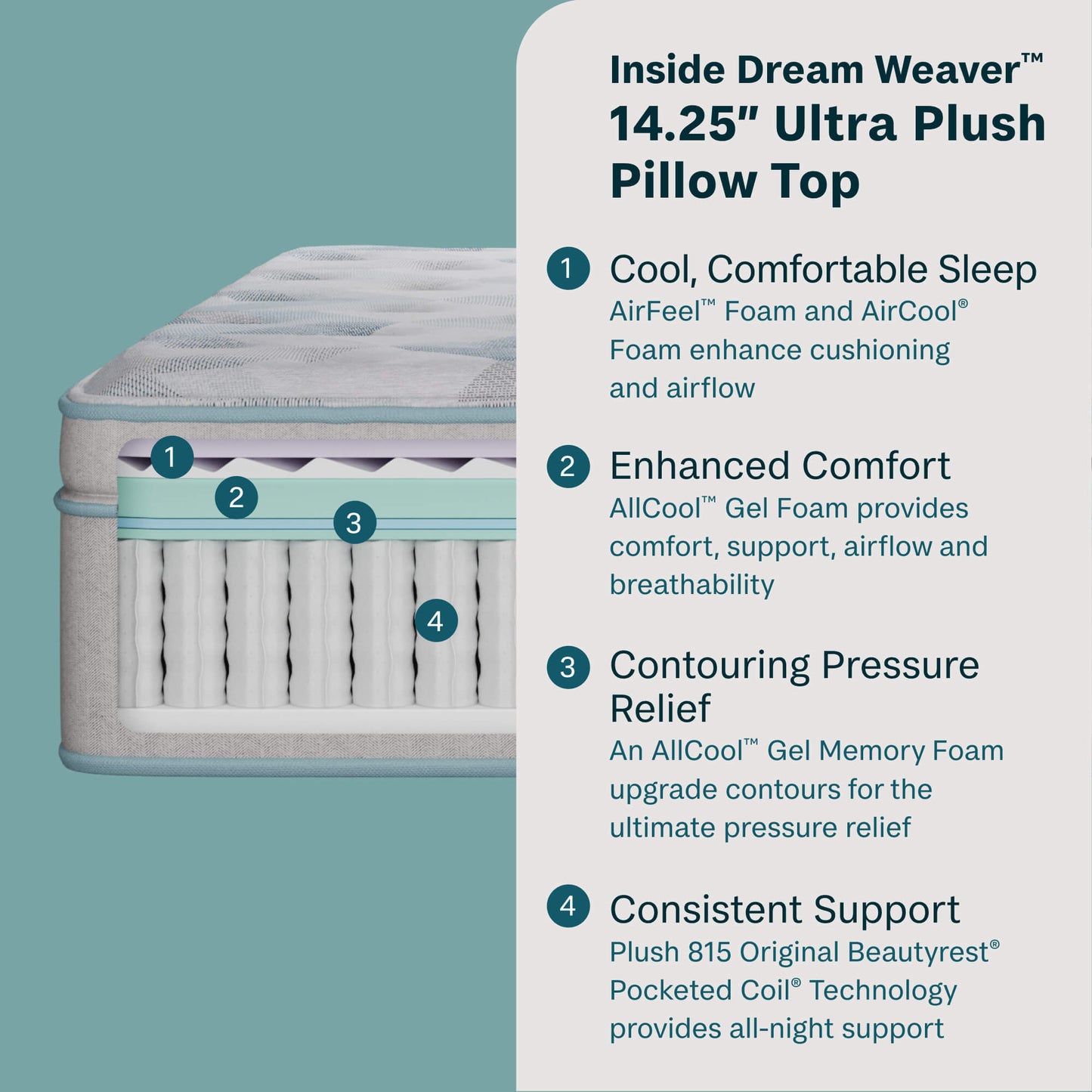 1
2
3
4

Inside Dream Weaver™
14.25" Ultra Plush Pillow Top

1 Cool, Comfortable Sleep
AirFeel™ Foam and AirCool® Foam enhance cushioning and airflow

2 Enhanced Comfort
AllCool™ Gel Foam provides comfort, support, airflow and breathability

3 Contouring Pressure Relief
An AllCool™ Gel Memory Foam upgrade contours for the ultimate pressure relief

4 Consistent Support
Plush 815 Original Beautyrest® Pocketed Coil® Technology provides all-night support