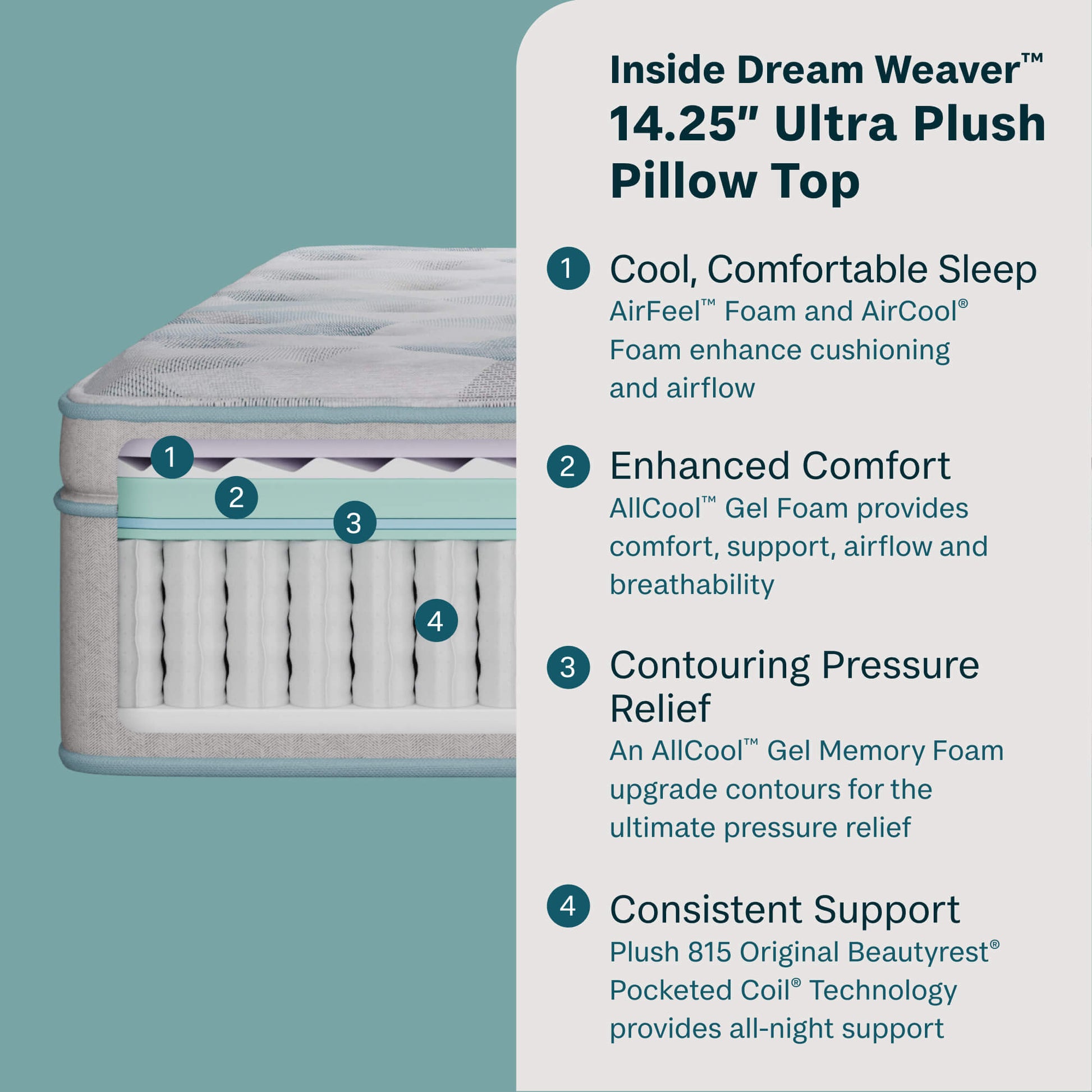 1
2
3
4

Inside Dream Weaver™
14.25" Ultra Plush Pillow Top

1 Cool, Comfortable Sleep
AirFeel™ Foam and AirCool® Foam enhance cushioning and airflow

2 Enhanced Comfort
AllCool™ Gel Foam provides comfort, support, airflow and breathability

3 Contouring Pressure Relief
An AllCool™ Gel Memory Foam upgrade contours for the ultimate pressure relief

4 Consistent Support
Plush 815 Original Beautyrest® Pocketed Coil® Technology provides all-night support