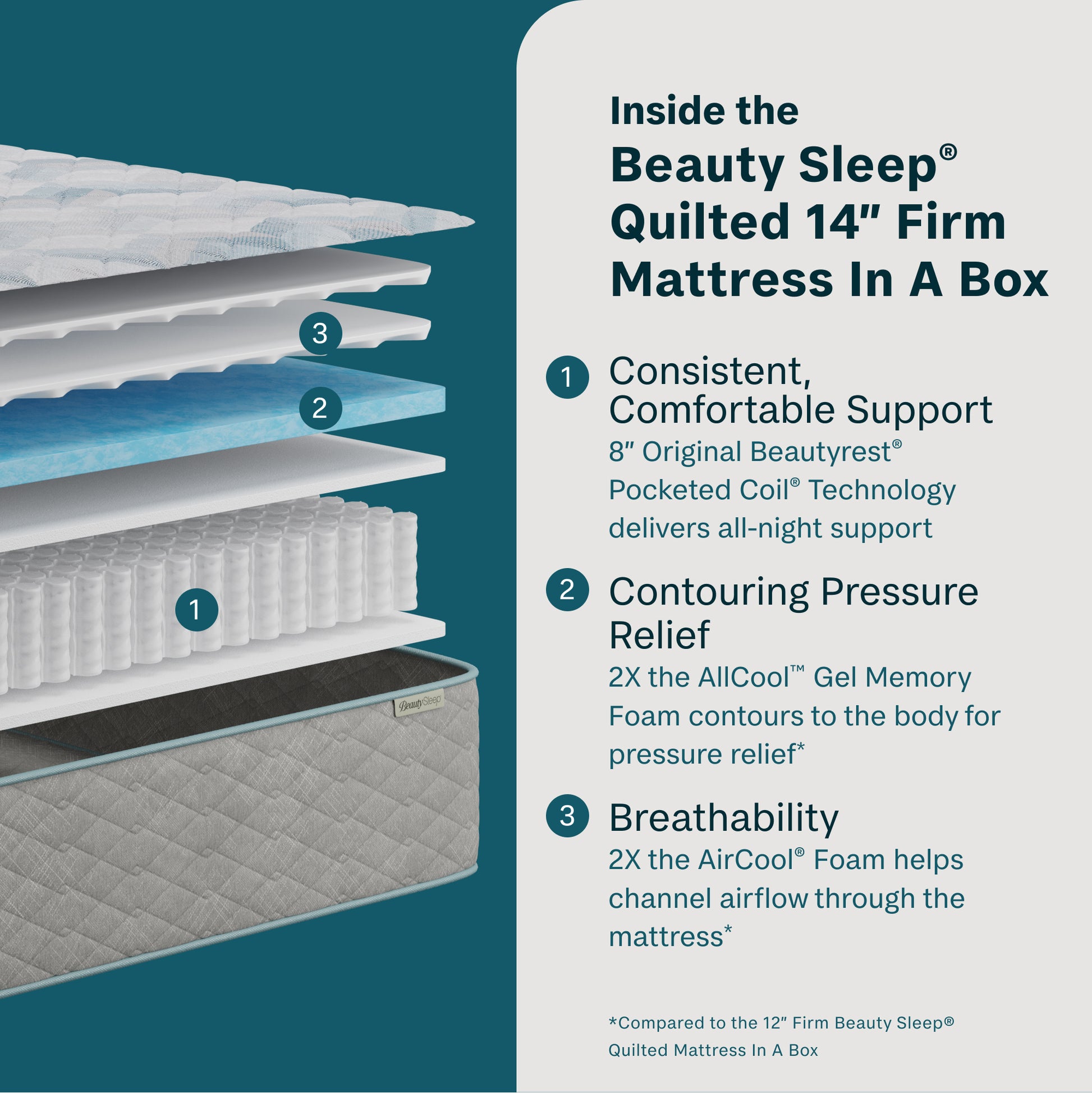 3

2

1

BeautySleep

Inside the
Beauty Sleep®
Quilted 14″ Firm
Mattress In A Box

1 Consistent, Comfortable Support
8″ Original Beautyrest® Pocketed Coil® Technology delivers all-night support

2 Contouring Pressure Relief
2X the AllCool™ Gel Memory Foam contours to the body for pressure relief*

3 Breathability
2X the AirCool® Foam helps channel airflow through the mattress*

*Compared to the 12″ Firm Beauty Sleep® Quilted Mattress In A Box